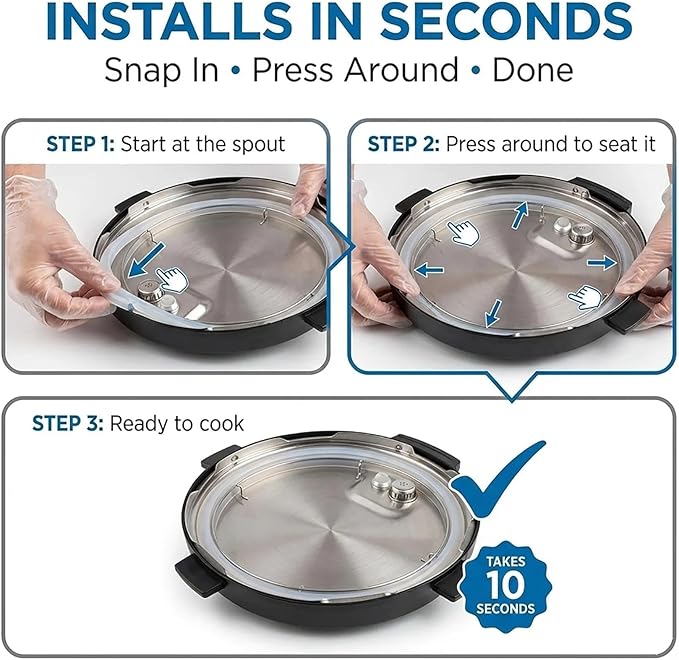 INSTALLS IN SECONDS

Snap In • Press Around • Done

STEP 1: Start at the spout

STEP 2: Press around to seat it

STEP 3: Ready to cook

TAKES 10 SECONDS