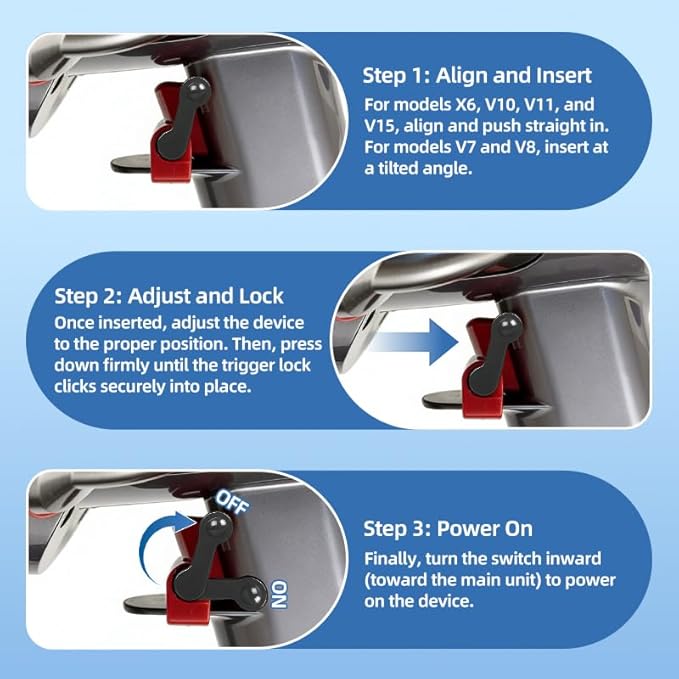 Step 1: Align and Insert
For models X6, V10, V11, and V15, align and push straight in. For models V7 and V8, insert at a tilted angle.

Step 2: Adjust and Lock
Once inserted, adjust the device to the proper position. Then, press down firmly until the trigger lock clicks securely into place.

OFF
ON

Step 3: Power On
Finally, turn the switch inward (toward the main unit) to power on the device.